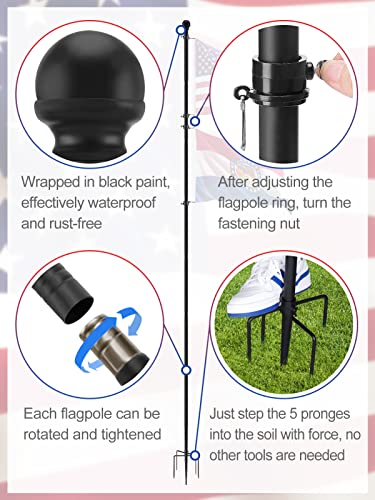 Wrapped in black paint, effectively waterproof and rust-free

After adjusting the flagpole ring, turn the fastening nut

Each flagpole can be rotated and tightened

Just step the 5 pronges into the soil with force, no other tools are needed