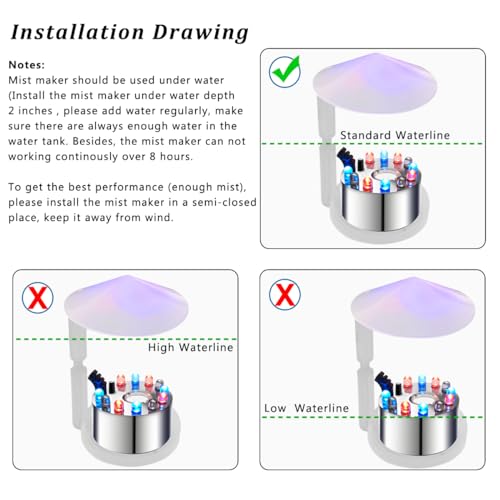 Installation Drawing

Notes:
Mist maker should be used under water (Install the mist maker under water depth 2 inches , please add water regularly, make sure there are always enough water in the water tank. Besides, the mist maker can not working continously over 8 hours.

To get the best performance (enough mist), please install the mist maker in a semi-closed place, keep it away from wind.

Standard Waterline

High Waterline

Low Waterline