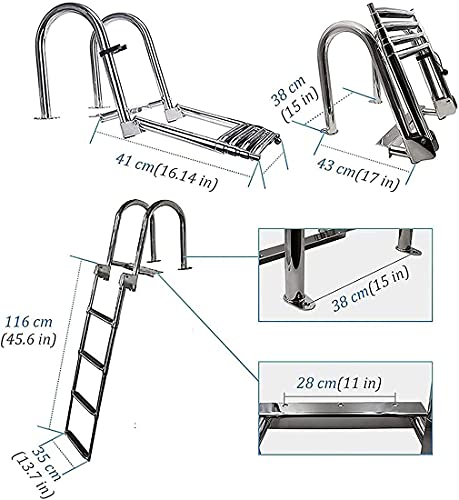 41 cm(16.14 in)

38 cm
(15 in)

43 cm(17 in)

116 cm
(45.6 in)

35 cm
(13.7 in)

38 cm(15 in)

28 cm(11 in)