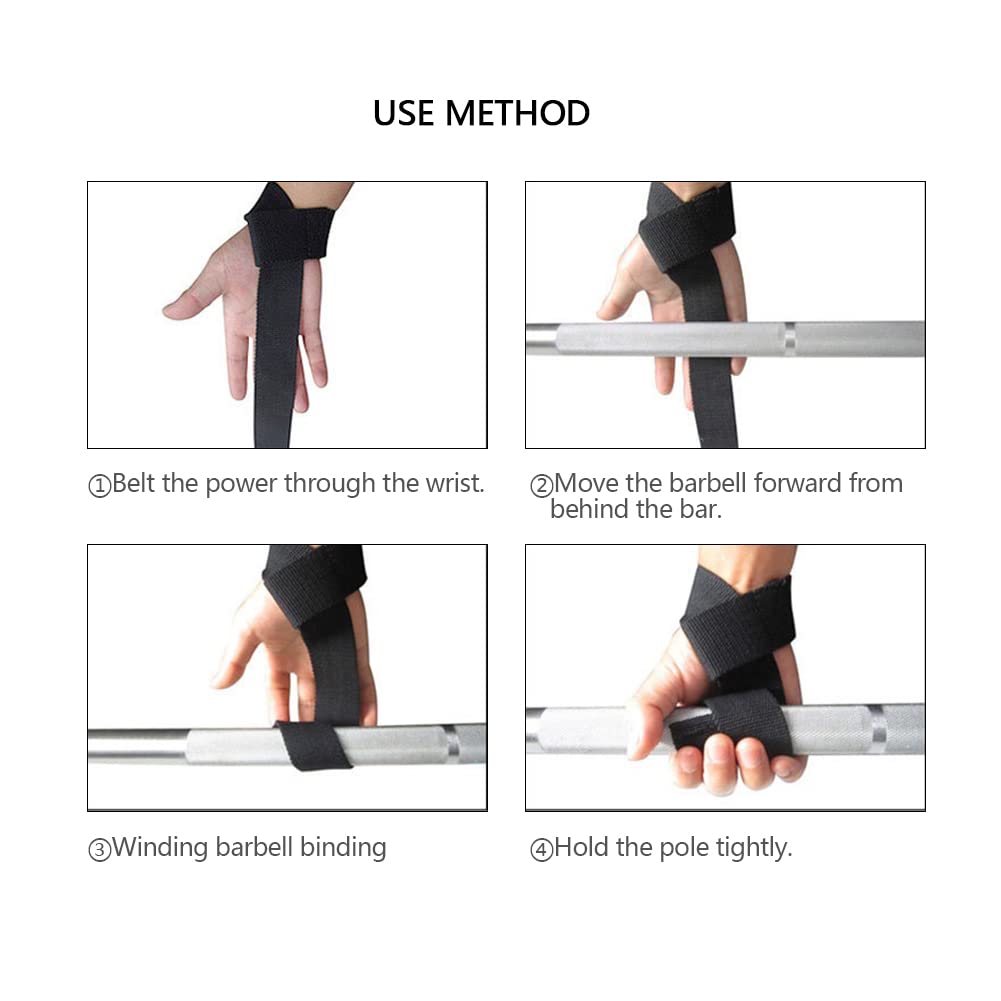 USE METHOD

①Belt the power through the wrist.

②Move the barbell forward from behind the bar.

③Winding barbell binding

④Hold the pole tightly.