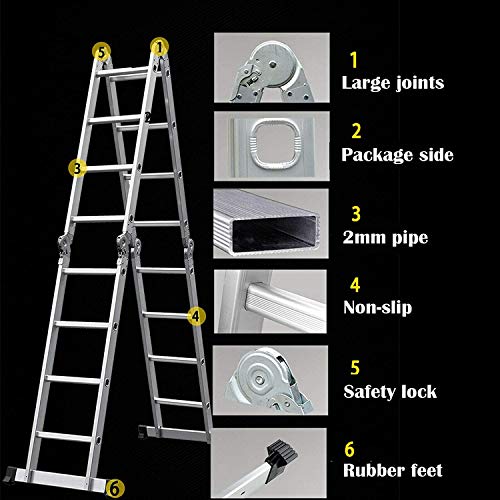 5
1
2
3
4
6

1
Large joints

2
Package side

3
2mm pipe

4
Non-slip

5
Safety lock

6
Rubber feet