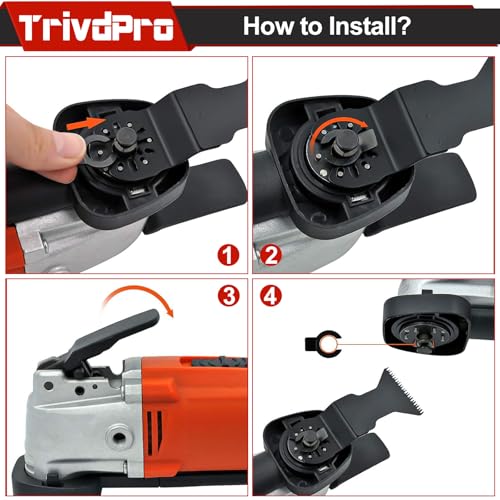 TrivdPro

How to Install?

1

2

3

4