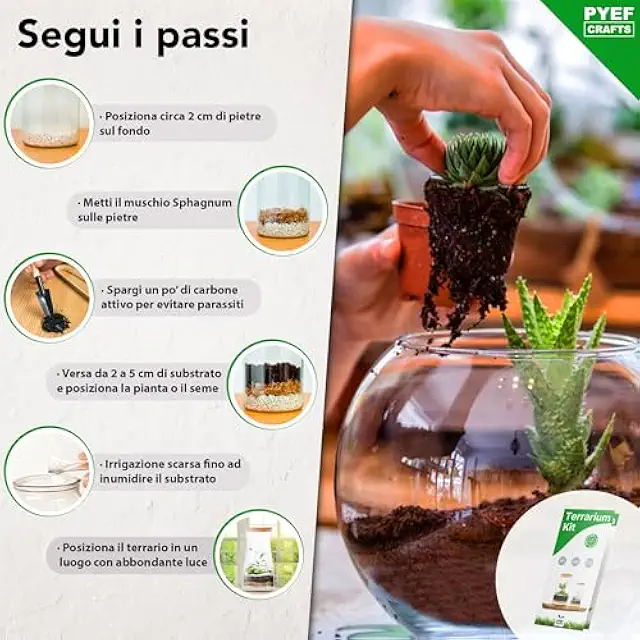 Segui i passi

· Posiziona circa 2 cm di pietre sul fondo

· Metti il muschio Sphagnum sulle pietre

· Spargi un po' di carbone attivo per evitare parassiti

· Versa da 2 a 5 cm di substrato e posiziona la pianta o il seme

· Irrigazione scarsa fino ad inumidire il substrato

· Posiziona il terrario in un luogo con abbondante luce

PYEF CRAFTS

Terrarium Kit