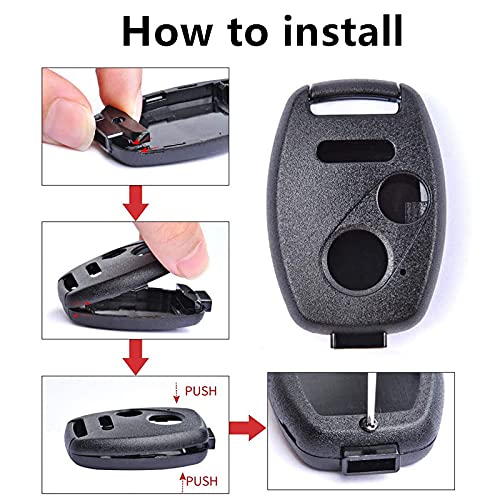 How to install

PUSH

PUSH