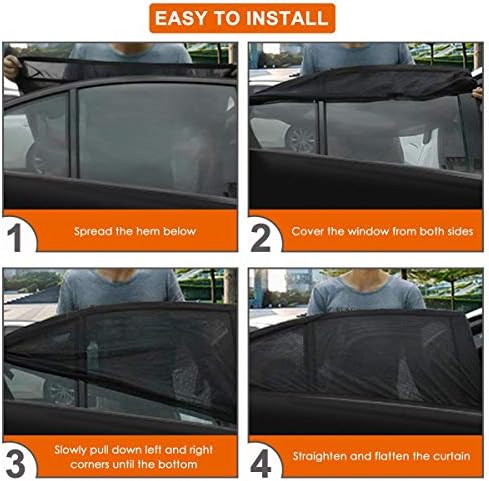 EASY TO INSTALL

1
Spread the hem below

2
Cover the window from both sides

3
Slowly pull down left and right corners until the bottom

4
Straighten and flatten the curtain