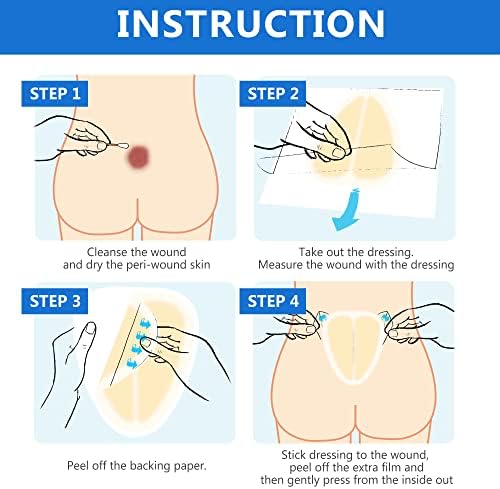 INSTRUCTION

STEP 1

Cleanse the wound and dry the peri-wound skin

STEP 2

Take out the dressing. Measure the wound with the dressing

STEP 3

Peel off the backing paper.

STEP 4

Stick dressing to the wound, peel off the extra film and then gently press from the inside out