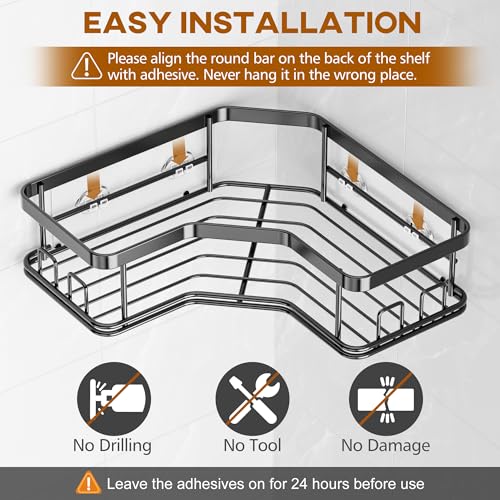 EASY INSTALLATION

Please align the round bar on the back of the shelf with adhesive. Never hang it in the wrong place.

No Drilling

No Tool

No Damage

Leave the adhesives on for 24 hours before use