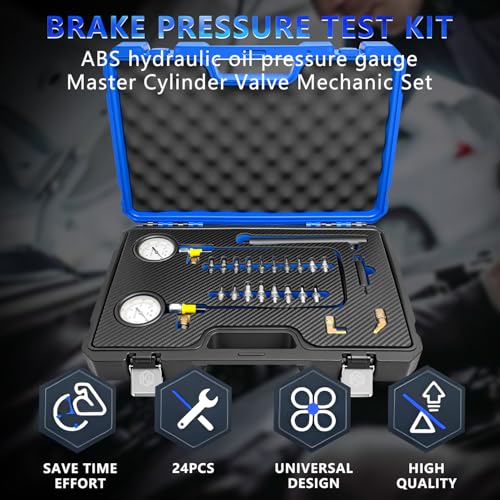 BRAKE PRESSURE TEST KIT
ABS hydraulic oil pressure gauge Master Cylinder Valve Mechanic Set

SAVE TIME EFFORT

24PCS

UNIVERSAL DESIGN

HIGH QUALITY