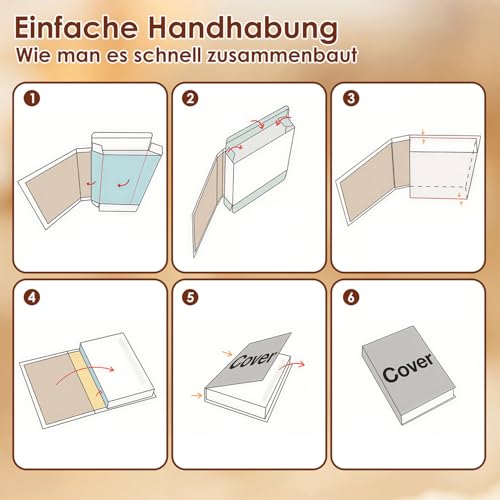 Einfache Handhabung
Wie man es schnell zusammenbaut

1

2

3

4

5

Cover

6

Cover