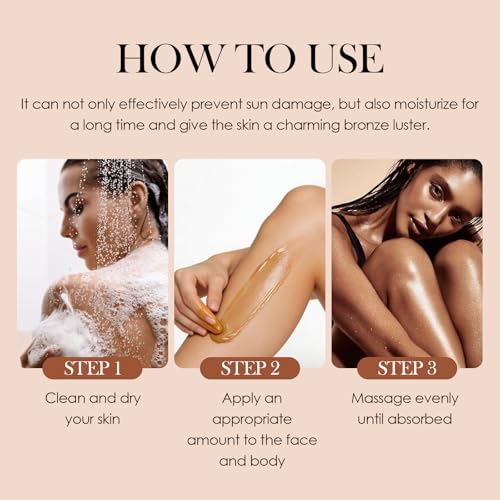 HOW TO USE

It can not only effectively prevent sun damage, but also moisturize for a long time and give the skin a charming bronze luster.

STEP 1

Clean and dry your skin

STEP 2

Apply an appropriate amount to the face and body

STEP 3

Massage evenly until absorbed