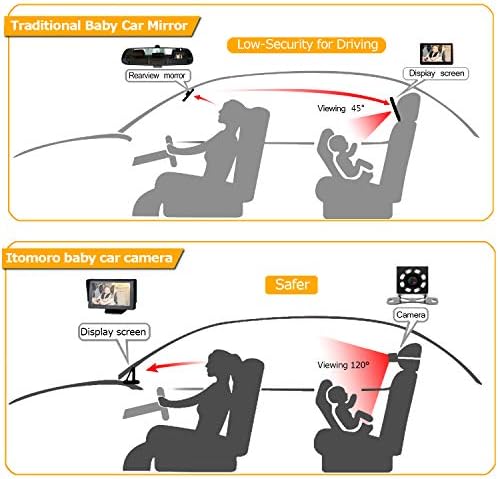 Traditional Baby Car Mirror

Low-Security for Driving

Rearview morror

Display screen

Viewing 45°

Itomoro baby car camera

Safer

Display screen

Camera

Viewing 120°