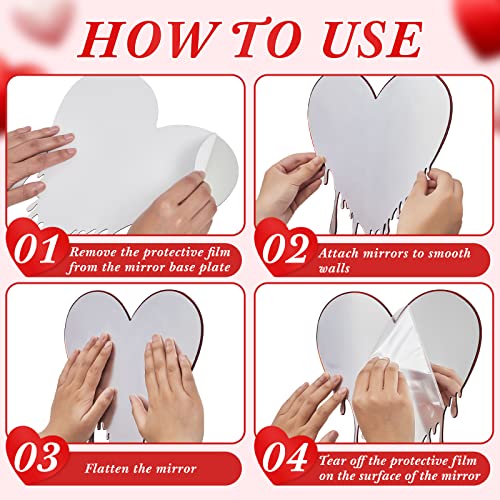 HOW TO USE

01 Remove the protective film from the mirror base plate

02 Attach mirrors to smooth walls

03 Flatten the mirror

04 Tear off the protective film on the surface of the mirror