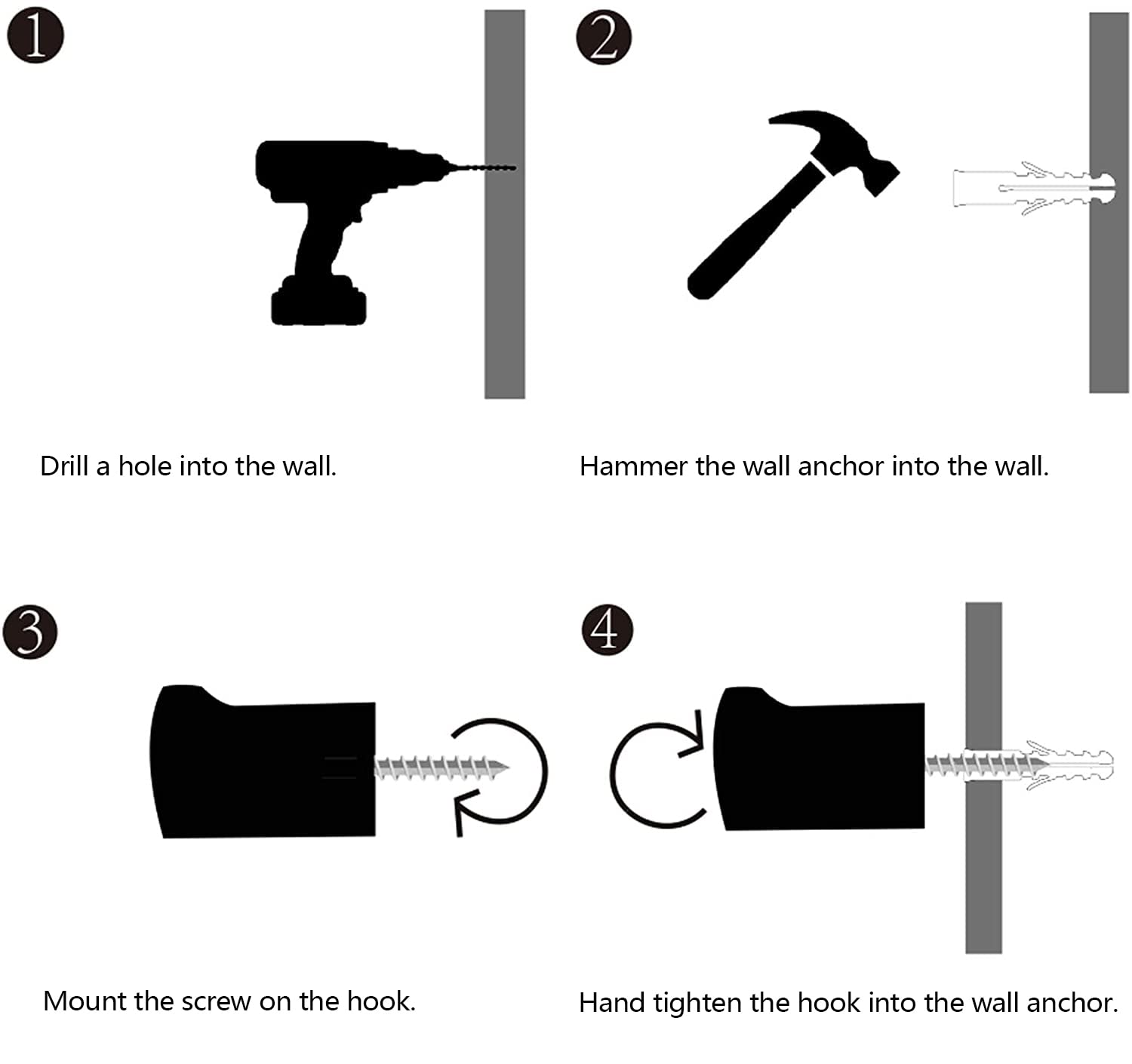 1

Drill a hole into the wall.

2

Hammer the wall anchor into the wall.

3

Mount the screw on the hook.

4

Hand tighten the hook into the wall anchor.