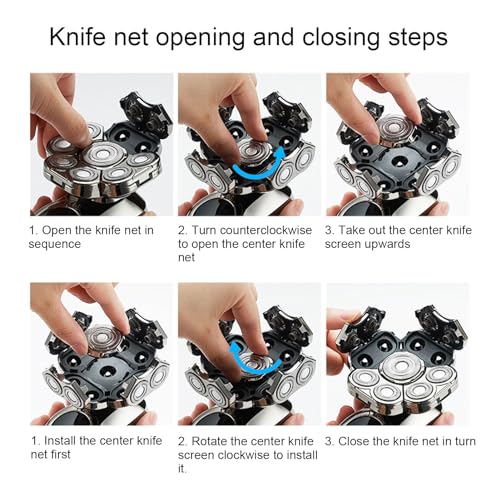 Knife net opening and closing steps

1. Open the knife net in sequence

2. Turn counterclockwise to open the center knife net

3. Take out the center knife screen upwards

1. Install the center knife net first

2. Rotate the center knife screen clockwise to install it.

3. Close the knife net in turn