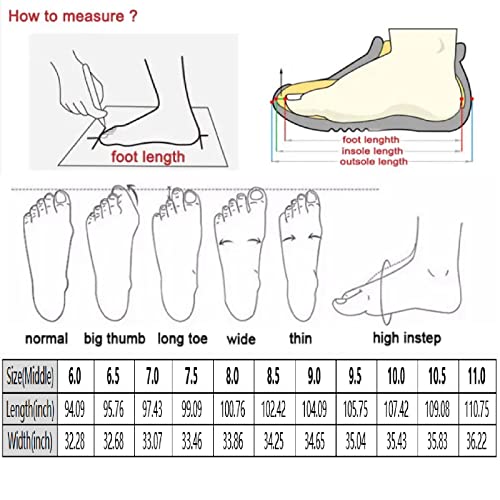 How to measure ?

foot length

foot lenghth
insole length
outsole length

normal big thumb long toe wide thin high instep

| Size(Middle) | 6.0 | 6.5 | 7.0 | 7.5 | 8.0 | 8.5 | 9.0 | 9.5 | 10.0 | 10.5 | 11.0 |
|---|---|---|---|---|---|---|---|---|---|---|---|
| Length(inch) | 94.09 | 95.76 | 97.43 | 99.09 | 100.76 | 102.42 | 104.09 | 105.75 | 107.42 | 109.08 | 110.75 |
| Width(inch) | 32.28 | 32.68 | 33.07 | 33.46 | 33.86 | 34.25 | 34.65 | 35.04 | 35.43 | 35.83 | 36.22 |