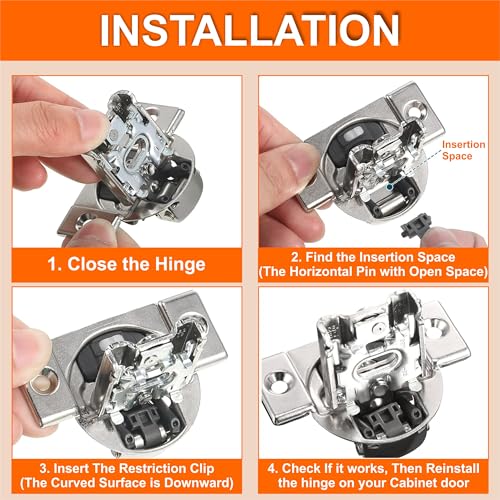 INSTALLATION

1. Close the Hinge

Insertion Space

2. Find the Insertion Space (The Horizontal Pin with Open Space)

3. Insert The Restriction Clip (The Curved Surface is Downward)

4. Check If it works, Then Reinstall the hinge on your Cabinet door