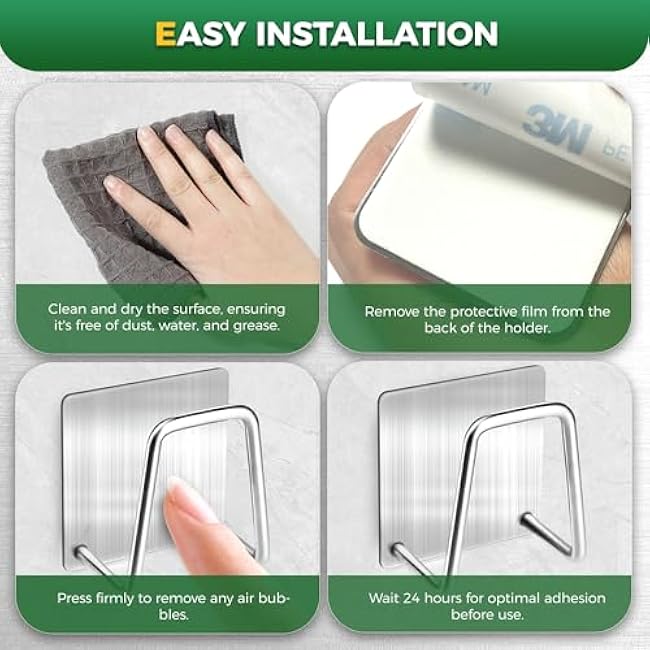 EASY INSTALLATION

3M

Clean and dry the surface, ensuring it's free of dust, water, and grease.

Remove the protective film from the back of the holder.

Press firmly to remove any air bubbles.

Wait 24 hours for optimal adhesion before use.