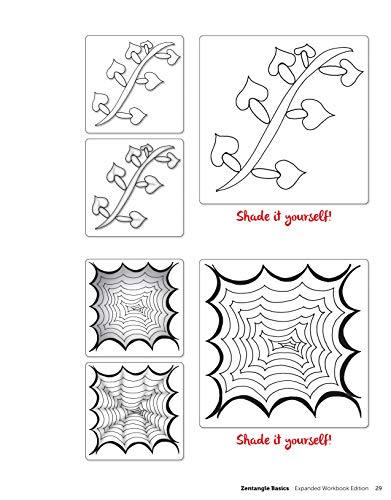 Shade it yourself!

Shade it yourself!

Zentangle Basics Expanded Workbook Edition 29