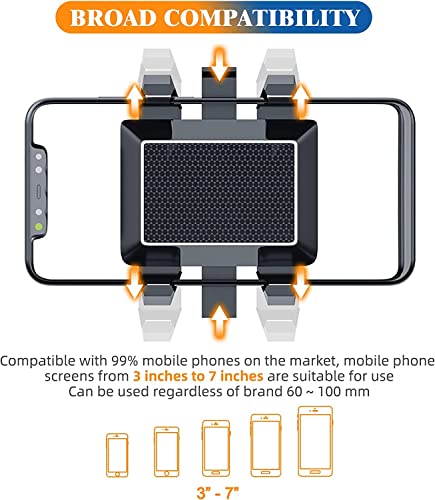 BROAD COMPATIBILITY

Compatible with 99% mobile phones on the market, mobile phone screens from 3 inches to 7 inches are suitable for use
Can be used regardless of brand 60 ~ 100 mm

3" - 7"