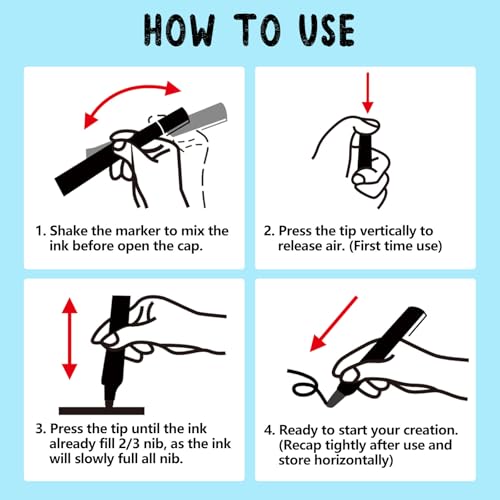 HOW TO USE

1. Shake the marker to mix the ink before open the cap.

2. Press the tip vertically to release air. (First time use)

3. Press the tip until the ink already fill 2/3 nib, as the ink will slowly full all nib.

4. Ready to start your creation. (Recap tightly after use and store horizontally)