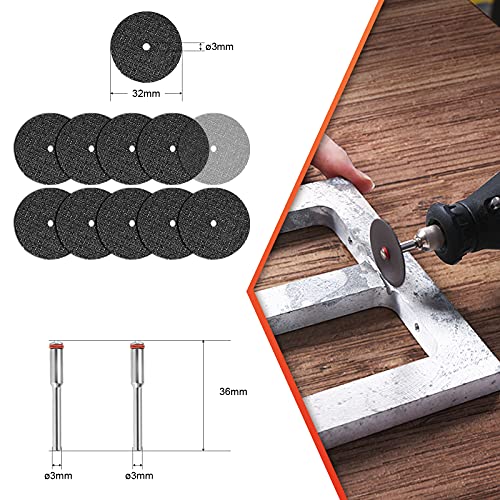 ø3mm

32mm

36mm

ø3mm

ø3mm