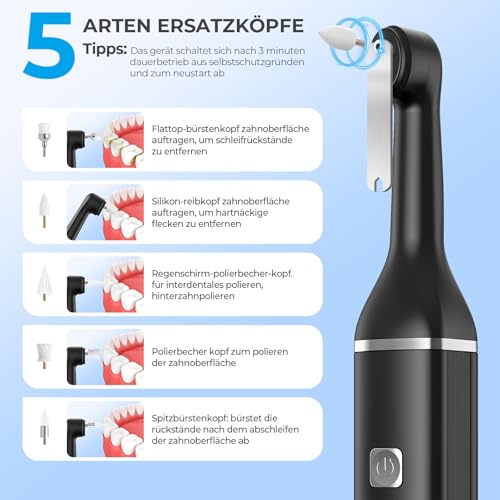 5 ARTEN ERSATZKÖPFE

Tipps: Das gerät schaltet sich nach 3 minuten dauerbetrieb aus selbstschutzgründen und zum neustart ab

Flattop-bürstenkopf zahnoberfläche auftragen, um schleifrückstände zu entfernen

Silikon-reibkopf zahnoberfläche auftragen, um hartnäckige flecken zu entfernen

Regenschirm-polierbecher-kopf. für interdentales polieren, hinterzahnpolieren

Polierbecher kopf zum polieren der zahnoberfläche

Spitzbürstenkopf: bürstet die rückstände nach dem abschleifen der zahnoberfläche ab