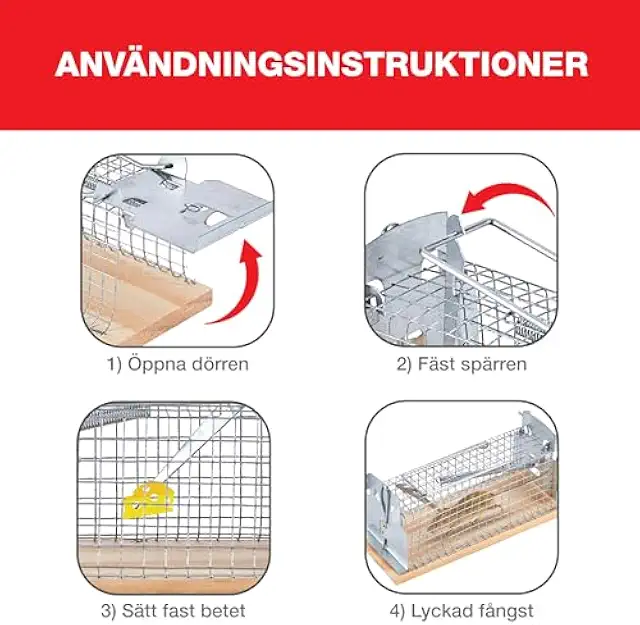 ANVÄNDNINGSINSTRUKTIONER

1) Öppna dörren

2) Fäst spärren

3) Sätt fast betet

4) Lyckad fångst