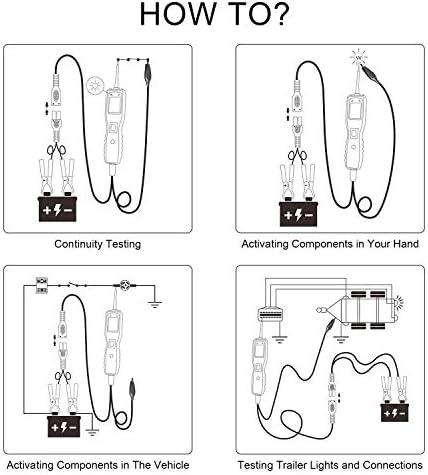 HOW TO?

Continuity Testing

Activating Components in Your Hand

Activating Components in The Vehicle

Testing Trailer Lights and Connections