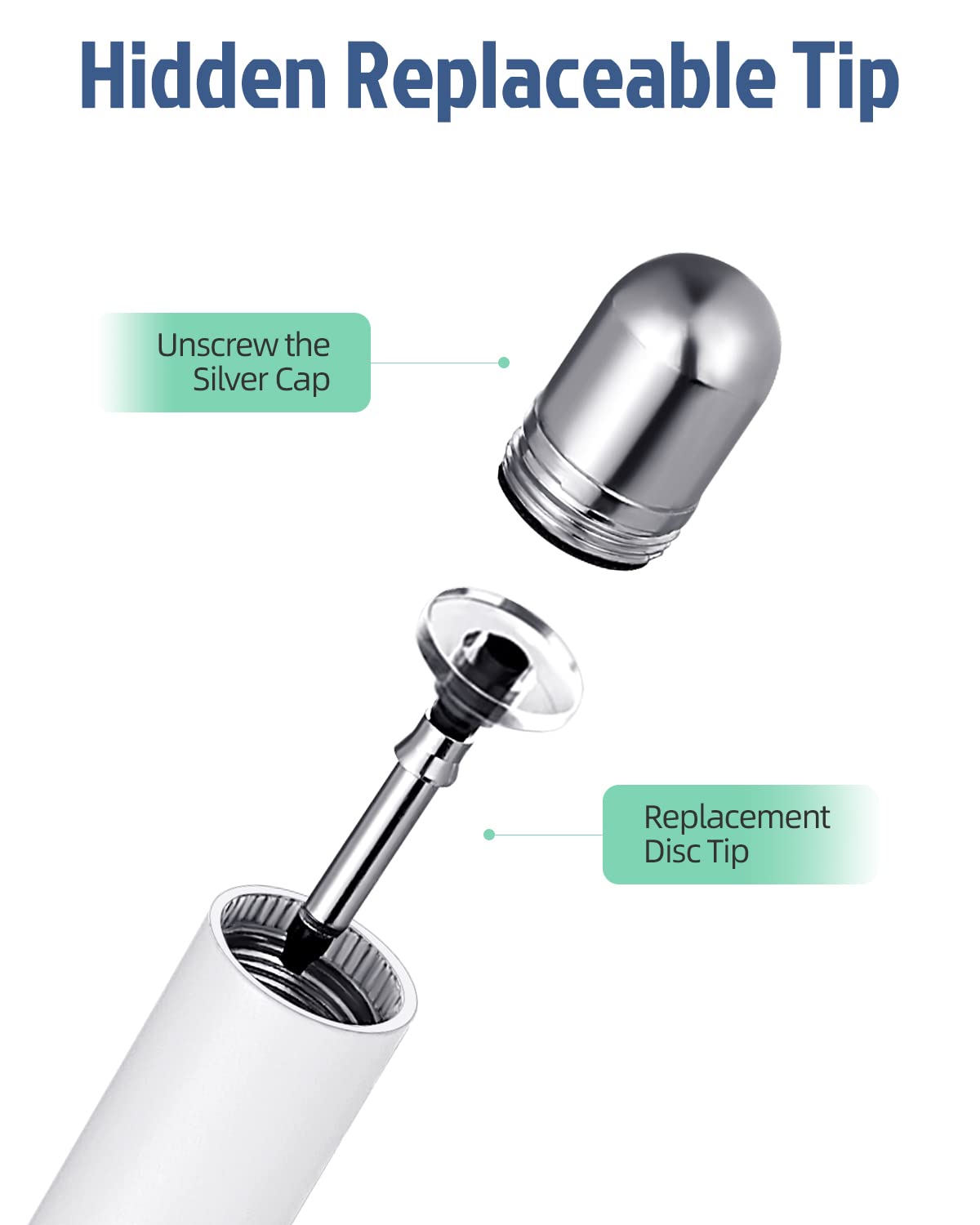 Hidden Replaceable Tip

Unscrew the Silver Cap

Replacement Disc Tip