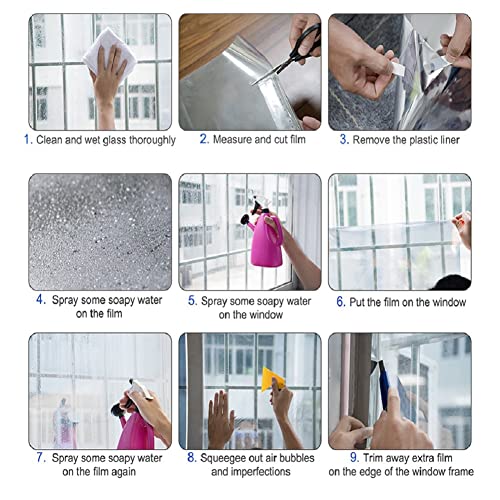 1. Clean and wet glass thoroughly

2. Measure and cut film

3. Remove the plastic liner

4. Spray some soapy water on the film

5. Spray some soapy water on the window

6. Put the film on the window

7. Spray some soapy water on the film again

8. Squeegee out air bubbles and imperfections

9. Trim away extra film on the edge of the window frame