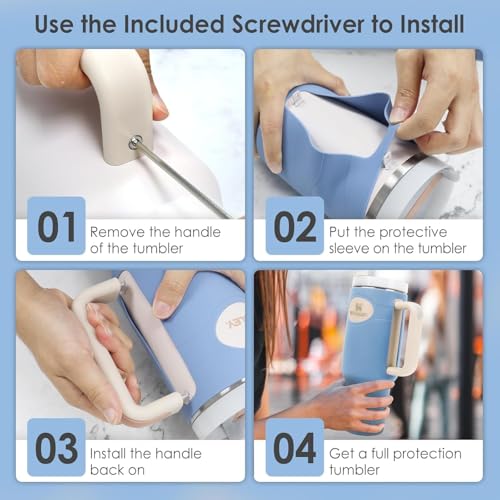 Use the Included Screwdriver to Install

01 Remove the handle of the tumbler

02 Put the protective sleeve on the tumbler

03 Install the handle back on

04 Get a full protection tumbler