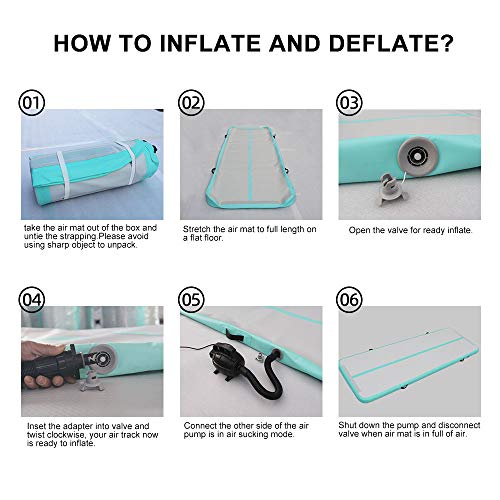 HOW TO INFLATE AND DEFLATE?

01

take the air mat out of the box and untie the strapping.Please avoid using sharp object to unpack.

02

Stretch the air mat to full length on a flat floor.

03

Open the valve for ready inflate.

04

Inset the adapter into valve and twist clockwise, your air track now is ready to inflate.

05

Connect the other side of the air pump is in air sucking mode.

06

Shut down the pump and disconnect valve when air mat is in full of air.