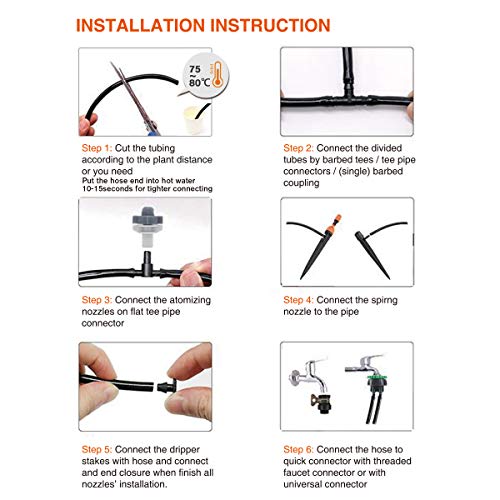 INSTALLATION INSTRUCTION

75 ~ 80℃

Step 1: Cut the tubing according to the plant distance or you need
Put the hose end into hot water 10-15seconds for tighter connecting

Step 2: Connect the divided tubes by barbed tees / tee pipe connectors / (single) barbed coupling

Step 3: Connect the atomizing nozzles on flat tee pipe connector

Step 4: Connect the spirng nozzle to the pipe

Step 5: Connect the dripper stakes with hose and connect and end closure when finish all nozzles' installation.

Step 6: Connect the hose to quick connector with threaded faucet connector or with universal connector