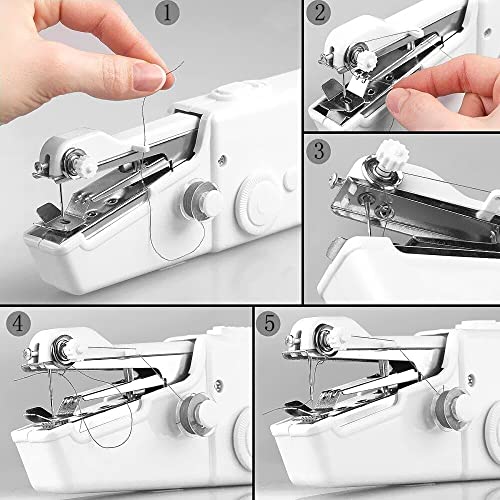 1
2
3
4
5