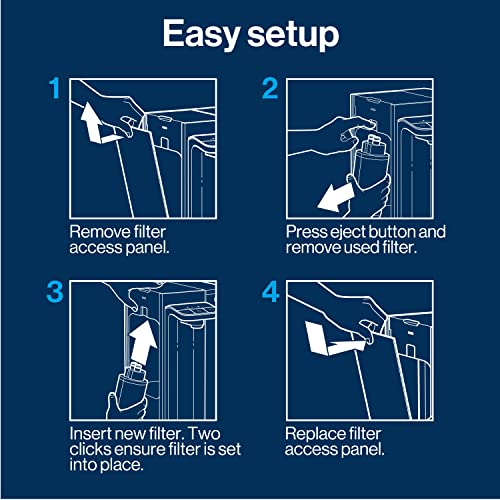 Easy setup

1

Remove filter access panel.

2

Press eject button and remove used filter.

3

Insert new filter. Two clicks ensure filter is set into place.

4

Replace filter access panel.