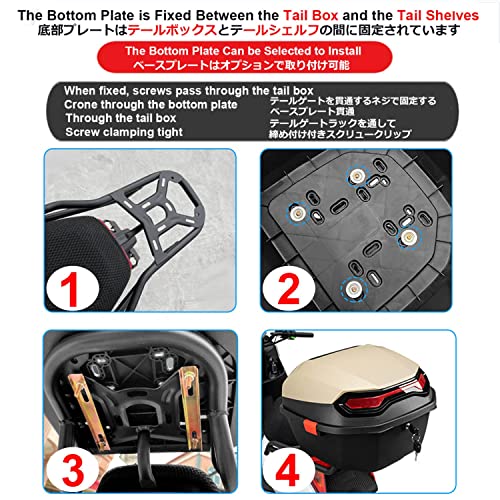 The Bottom Plate is Fixed Between the Tail Box and the Tail Shelves
底部プレートはテールボックスとテールシェルフの間に固定されています

The Bottom Plate Can be Selected to Install
ベースプレートはオプションで取り付け可能

When fixed, screws pass through the tail box
Crone through the bottom plate
Through the tail box
Screw clamping tight

テールゲートを貫通するネジで固定する
ベースプレート貫通
テールゲートラックを通して
締め付け付きスクリュークリップ

1

2

3

4