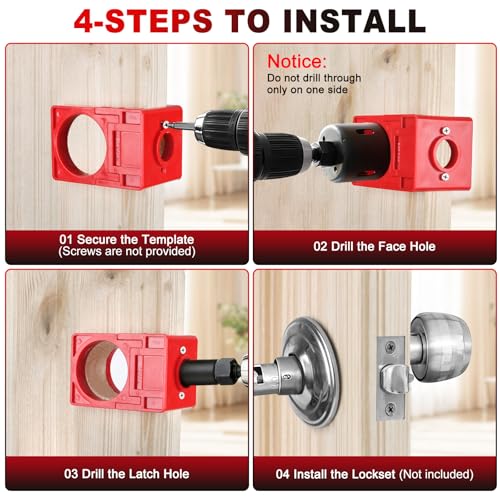 4-STEPS TO INSTALL

01 Secure the Template
(Screws are not provided)

Notice:
Do not drill through only on one side

02 Drill the Face Hole

03 Drill the Latch Hole

04 Install the Lockset (Not included)