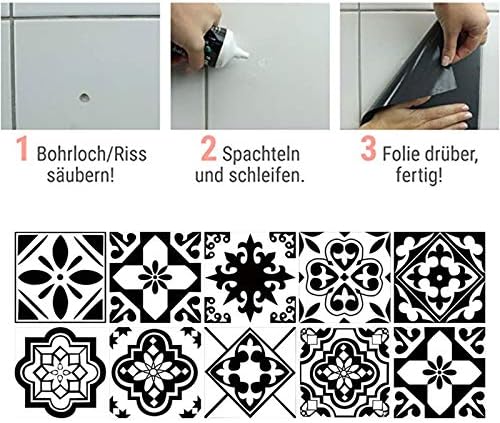 1 Bohrloch/Riss säubern!

2 Spachteln und schleifen.

3 Folie drüber, fertig!