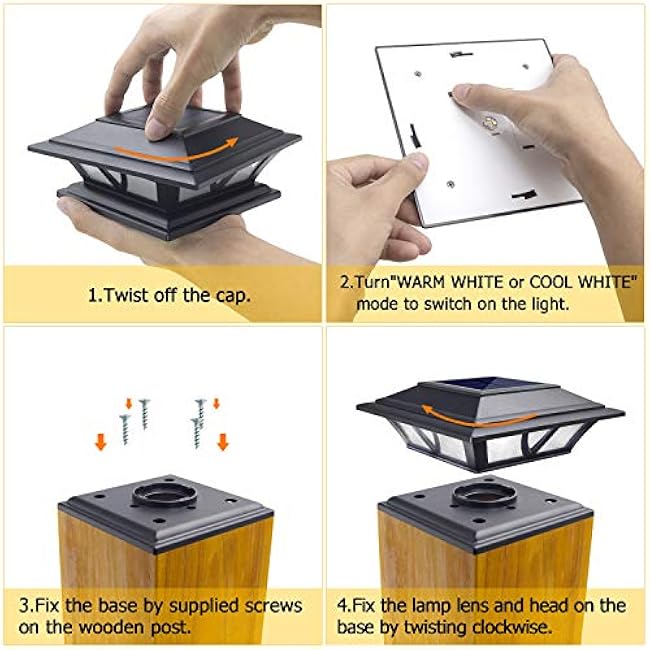 1.Twist off the cap.

2.Turn"WARM WHITE or COOL WHITE" mode to switch on the light.

3.Fix the base by supplied screws on the wooden post.

4.Fix the lamp lens and head on the base by twisting clockwise.