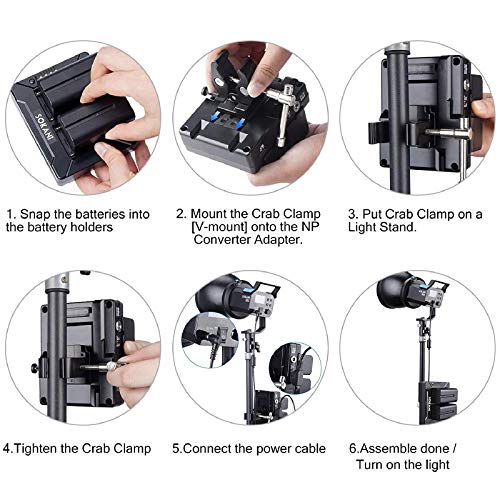 SOKANI

1. Snap the batteries into the battery holders

2. Mount the Crab Clamp [V-mount] onto the NP Converter Adapter.

3. Put Crab Clamp on a Light Stand.

4.Tighten the Crab Clamp

5.Connect the power cable

6.Assemble done / Turn on the light