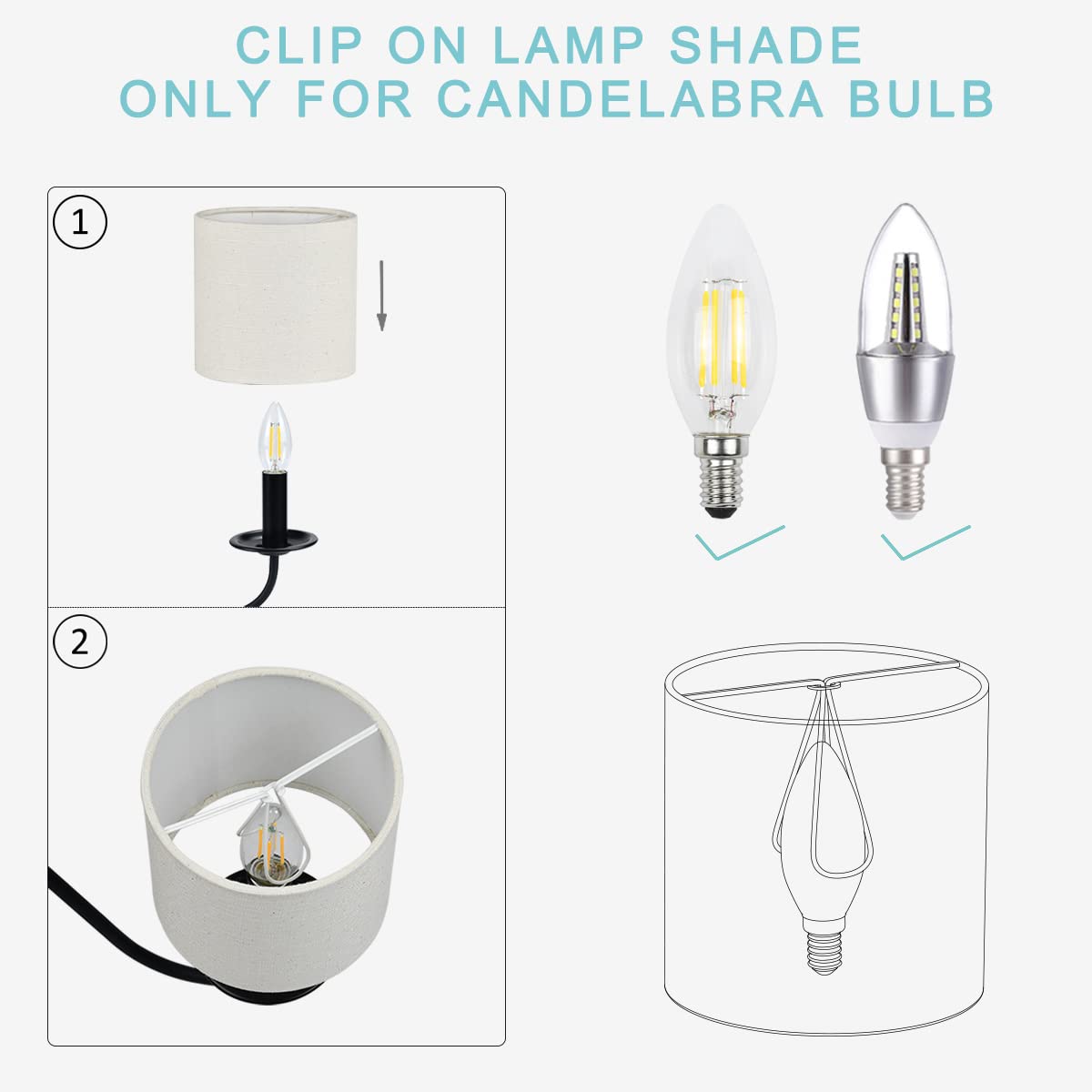 CLIP ON LAMP SHADE
ONLY FOR CANDELABRA BULB

1

2