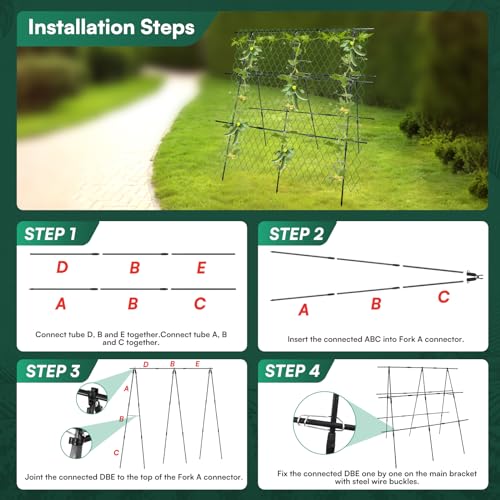 Installation Steps

STEP 1

D B E

A B C

Connect tube D, B and E together.Connect tube A, B and C together.

STEP 2

A B C

Insert the connected ABC into Fork A connector.

STEP 3

D B E

A

B

C

Joint the connected DBE to the top of the Fork A connector.

STEP 4

Fix the connected DBE one by one on the main bracket with steel wire buckles.