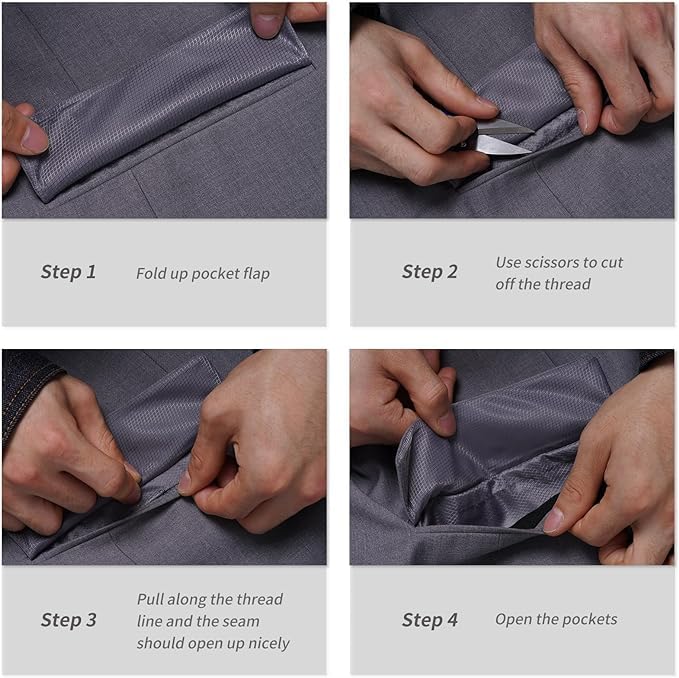 Step 1 Fold up pocket flap

Step 2 Use scissors to cut off the thread

Step 3 Pull along the thread line and the seam should open up nicely

Step 4 Open the pockets