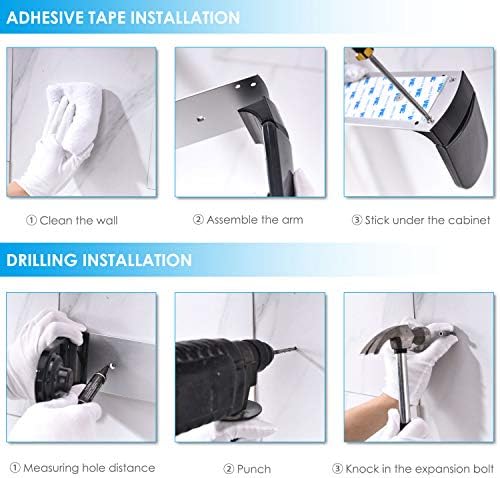 ADHESIVE TAPE INSTALLATION

① Clean the wall

② Assemble the arm

③ Stick under the cabinet

DRILLING INSTALLATION

① Measuring hole distance

② Punch

③ Knock in the expansion bolt