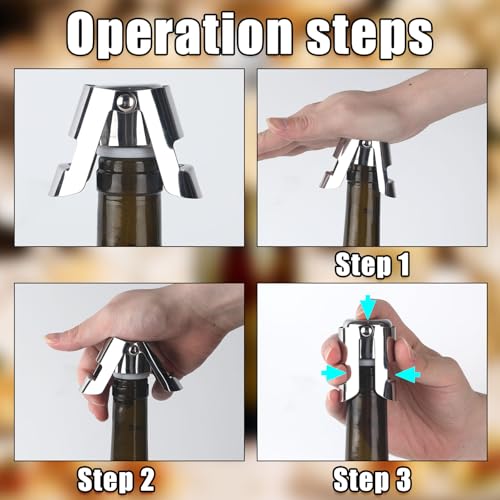 Operation steps

Step 1

Step 2

Step 3