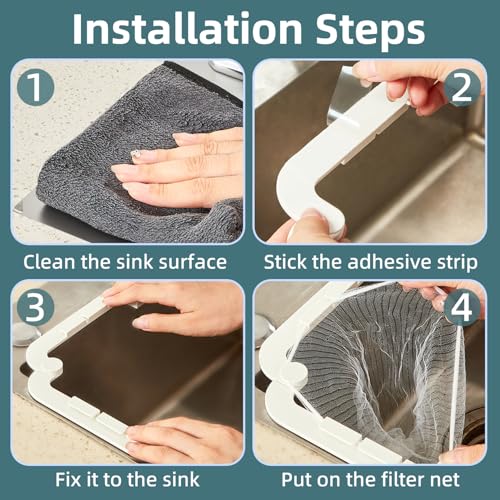 Installation Steps

1

Clean the sink surface

2

Stick the adhesive strip

3

Fix it to the sink

4

Put on the filter net