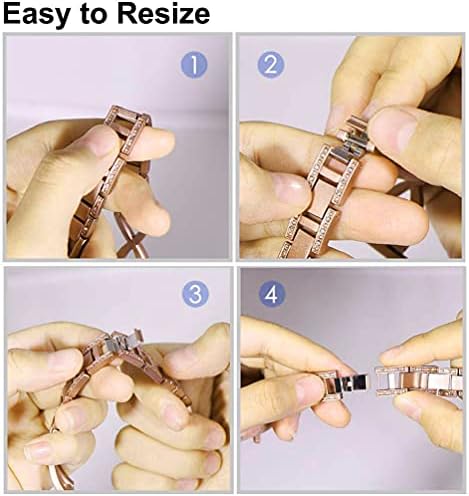 Easy to Resize

1

2

3

4