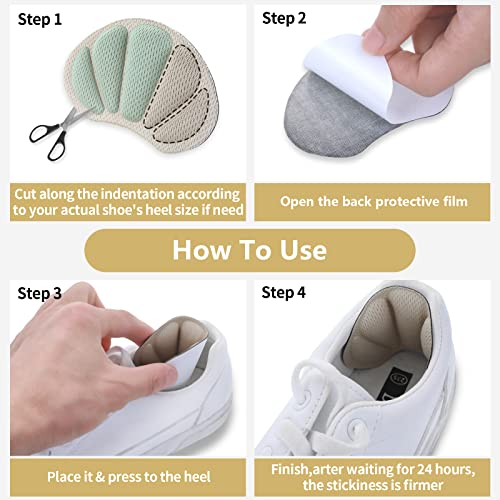 Step 1

Cut along the indentation according to your actual shoe's heel size if need

Step 2

Open the back protective film

How To Use

Step 3

Place it & press to the heel

Step 4

Finish,arter waiting for 24 hours, the stickiness is firmer