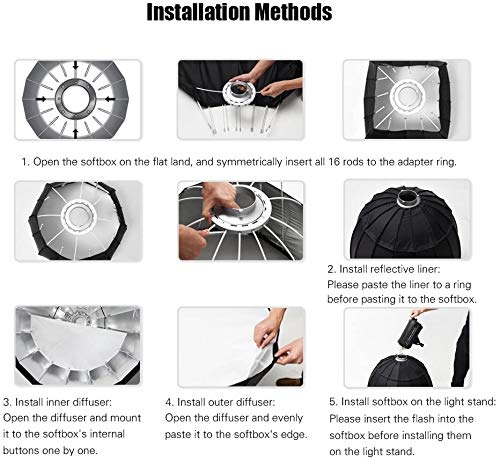 Installation Methods

1. Open the softbox on the flat land, and symmetrically insert all 16 rods to the adapter ring.

2. Install reflective liner:
Please paste the liner to a ring before pasting it to the softbox.

3. Install inner diffuser:
Open the diffuser and mount it to the softbox's internal buttons one by one.

4. Install outer diffuser:
Open the diffuser and evenly paste it to the softbox's edge.

5. Install softbox on the light stand:
Please insert the flash into the softbox before installing them on the light stand.