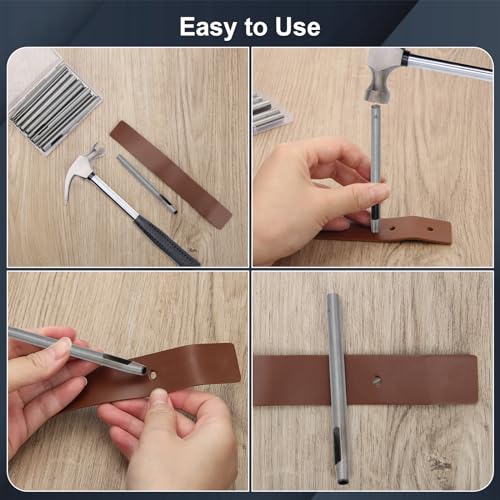 Easy to Use